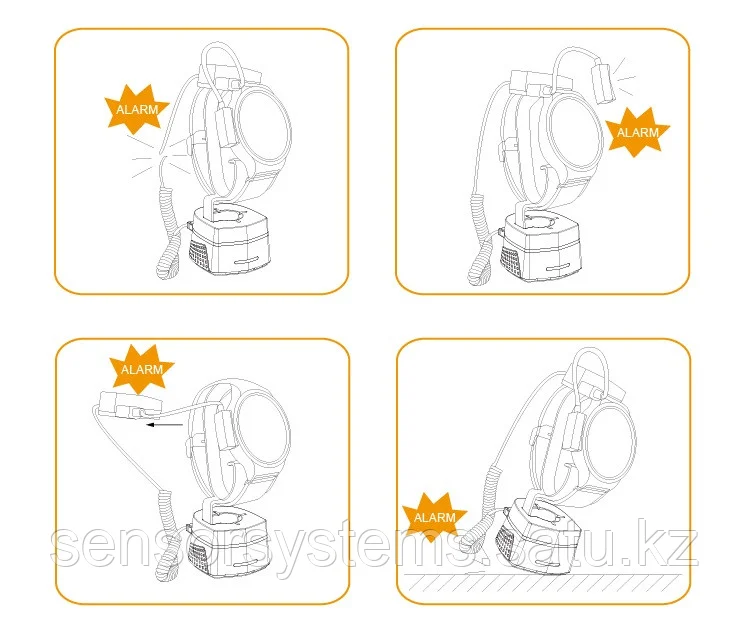 ALARM

ALARM

ALARM

ALARM

sensorsystems.satu.kz