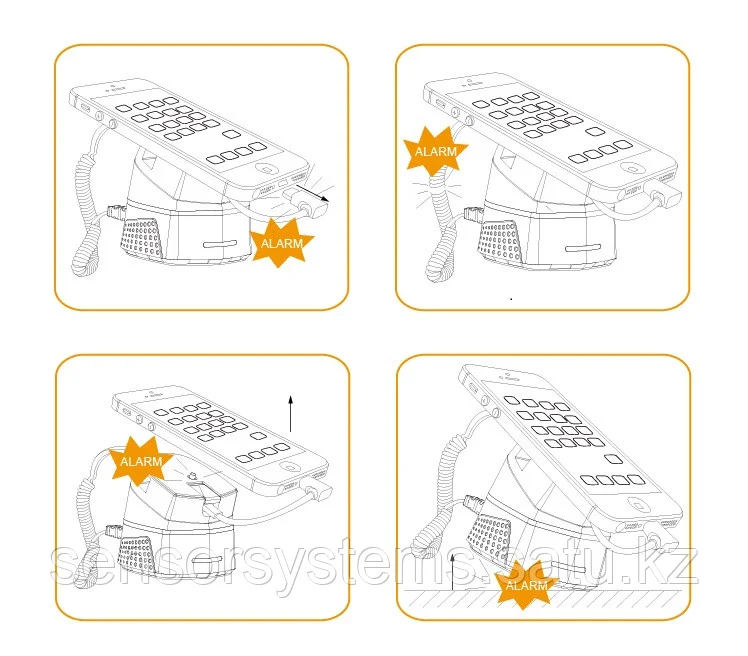 ALARM

ALARM

ALARM

ALARM

sensorsystems.satu.kz