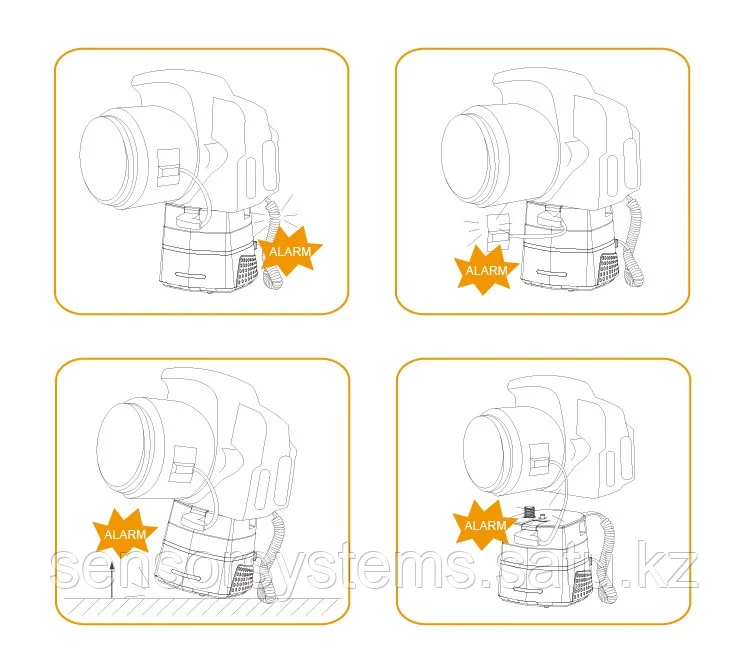 ALARM

ALARM

ALARM

ALARM

sensorsystems.satu.kz